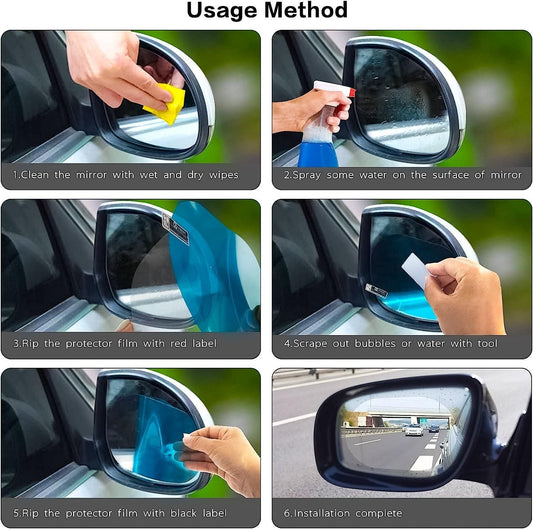 Usage Method

1.Clean the mirror with wet and dry wipes

2.Spray some water on the surface of mirror

3.Rip the protector film with red label

4.Scrape out bubbles or water with tool

5.Rip the protector film with black label

6.Installation complete